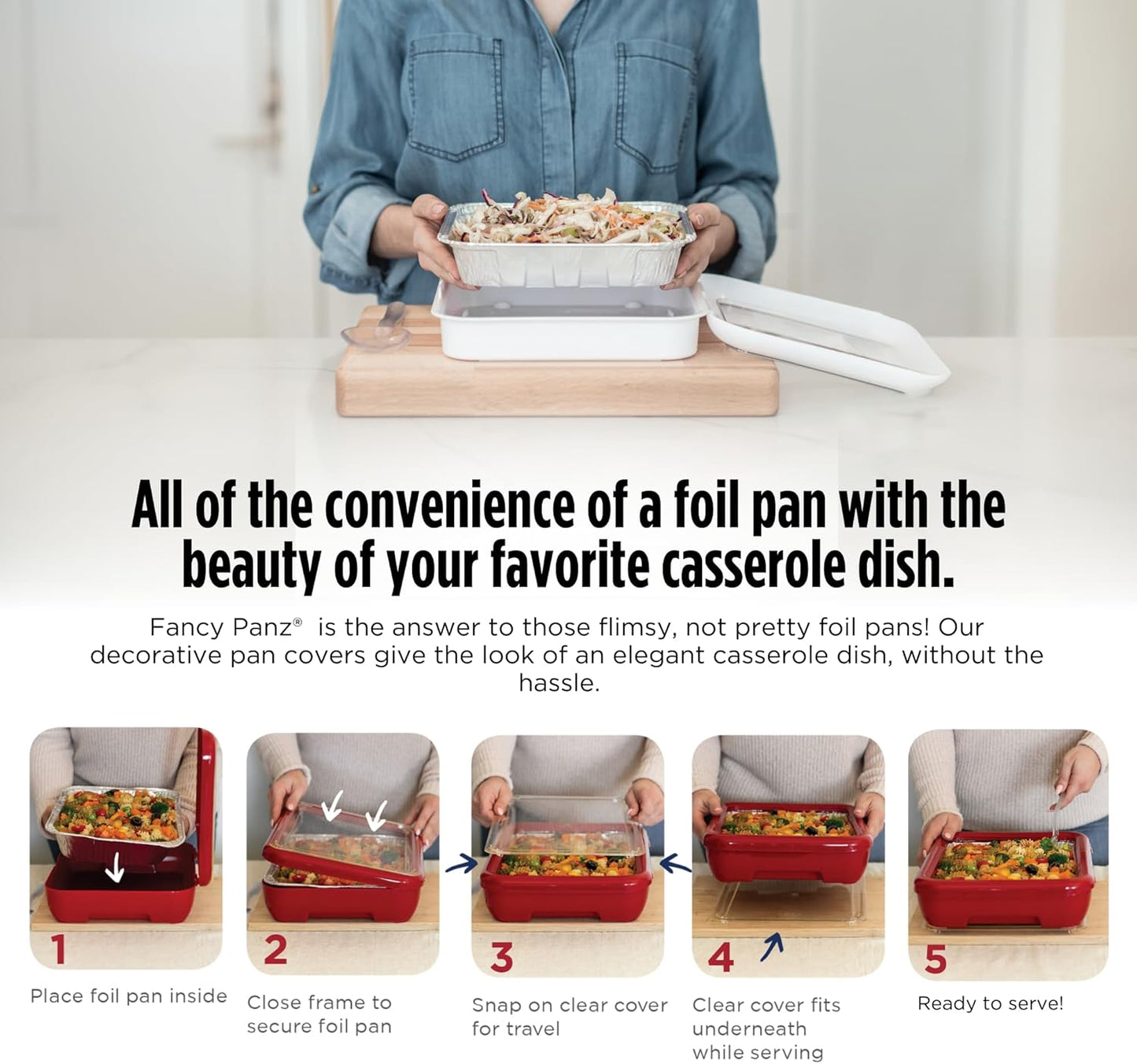 All of the convenience of a foil pan with the beauty of your favorite casserole dish.

Fancy Panz® is the answer to those flimsy, not pretty foil pans! Our decorative pan covers give the look of an elegant casserole dish, without the hassle.

1
Place foil pan inside

2
Close frame to secure foil pan

3
Snap on clear cover for travel

4
Clear cover fits underneath while serving

5
Ready to serve!